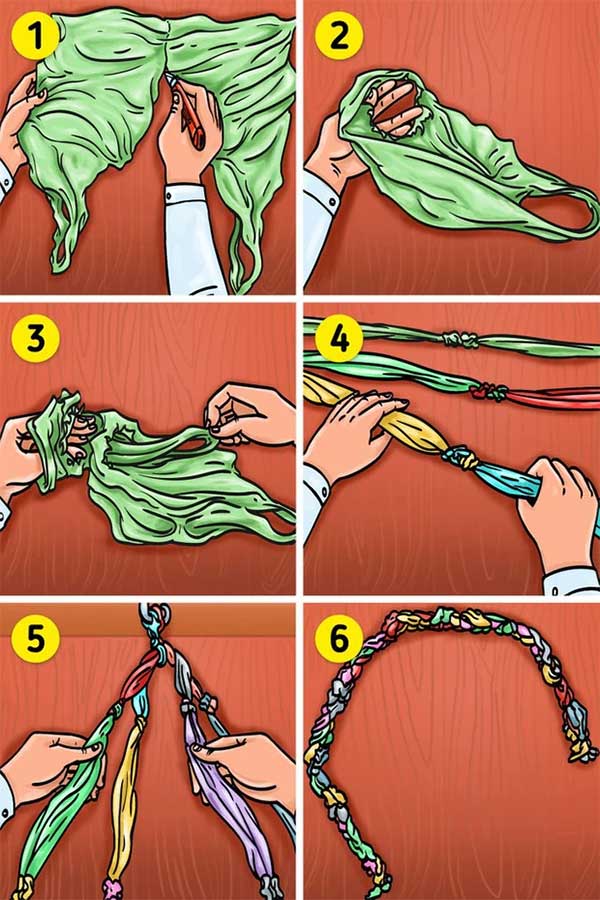 1
2
3
4
5
6