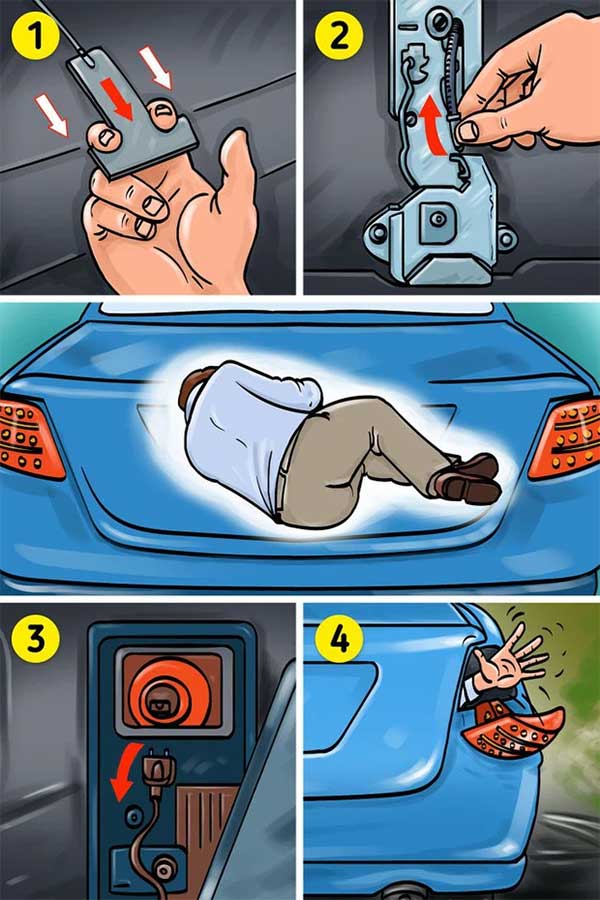 1

2

3

4