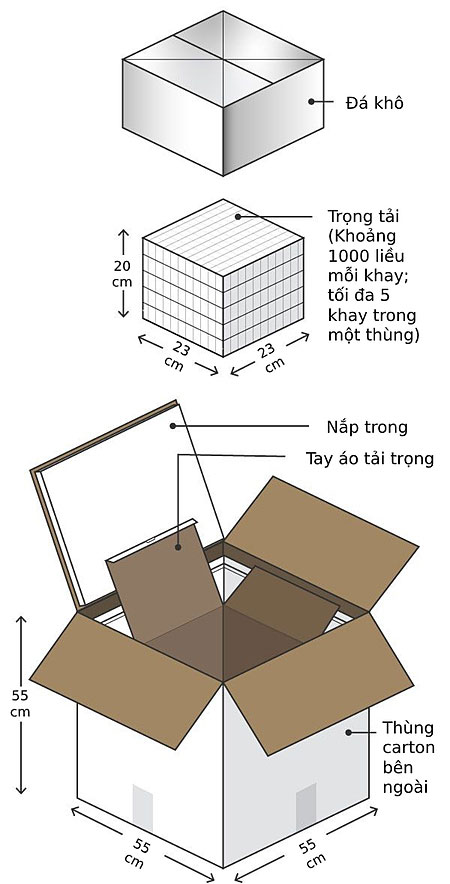 Đá khô

Trọng tải (Khoảng 1000 liều mỗi khay; tối đa 5 khay trong một thùng)

20 cm

23 cm

23 cm

Nắp trong

Tay áo tải trọng

55 cm

Thùng carton bên ngoài

55 cm

55 cm