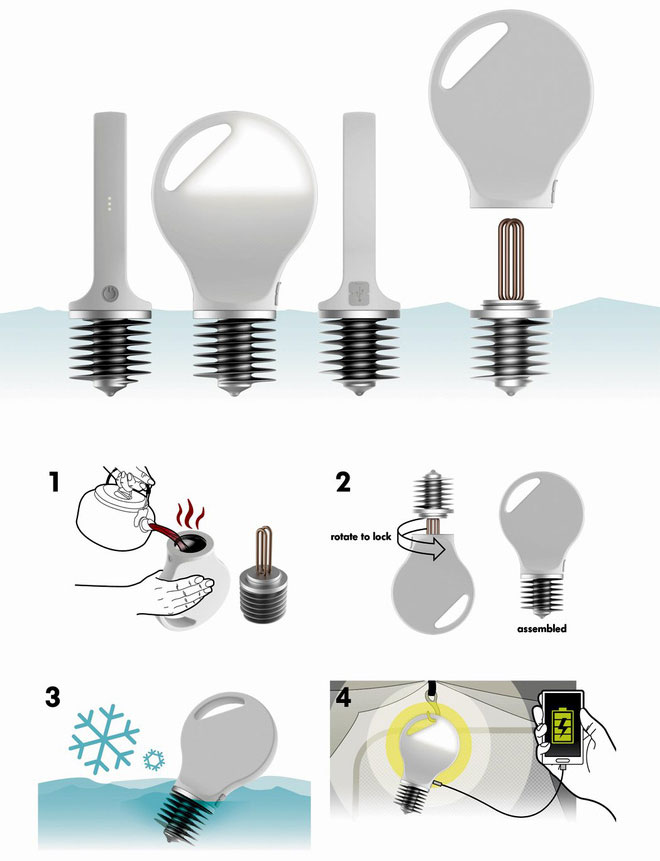 1

2

rotate to lock

assembled

3

4