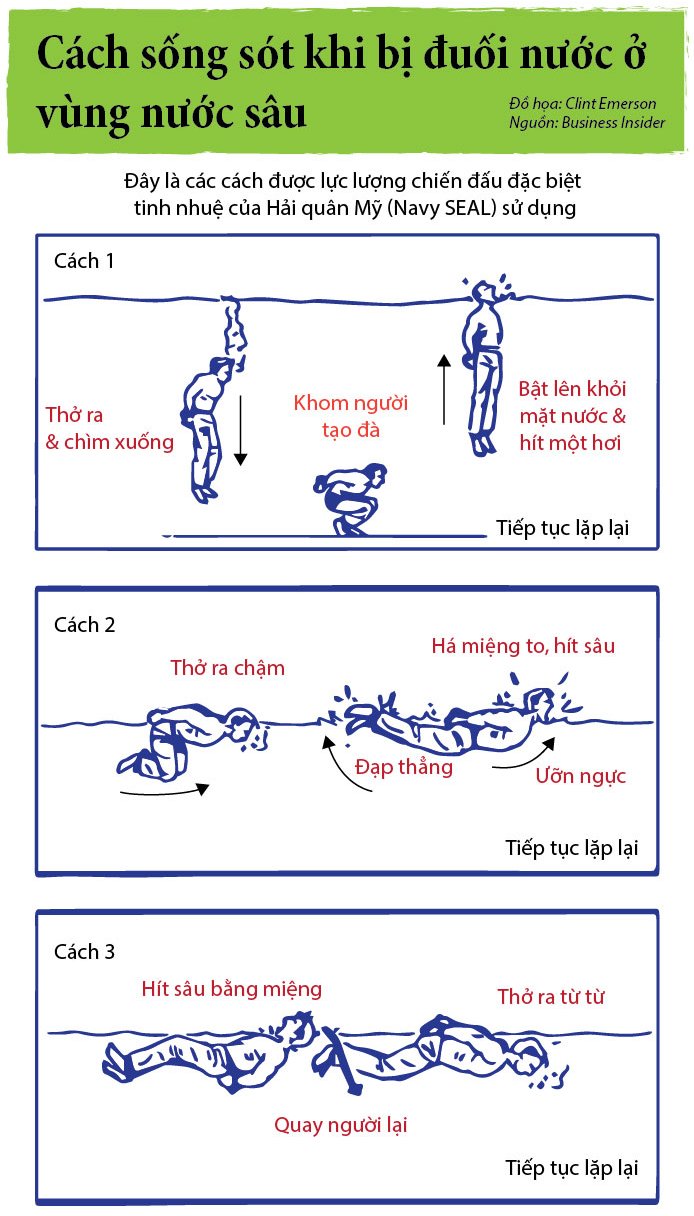 Cách sống sót khi bị đuối nước ở vùng nước sâu

Đồ họa: Clint Emerson
Nguồn: Business Insider

Đây là các cách được lực lượng chiến đấu đặc biệt tinh nhuệ của Hải quân Mỹ (Navy SEAL) sử dụng

Cách 1

Thở ra & chìm xuống

Khom người tạo đà

Bật lên khỏi mặt nước & hít một hơi

Tiếp tục lặp lại

Cách 2

Thở ra chậm

Há miệng to, hít sâu

Đạp thẳng

Uỡn ngực

Tiếp tục lặp lại

Cách 3

Hít sâu bằng miệng

Thở ra từ từ

Quay người lại

Tiếp tục lặp lại